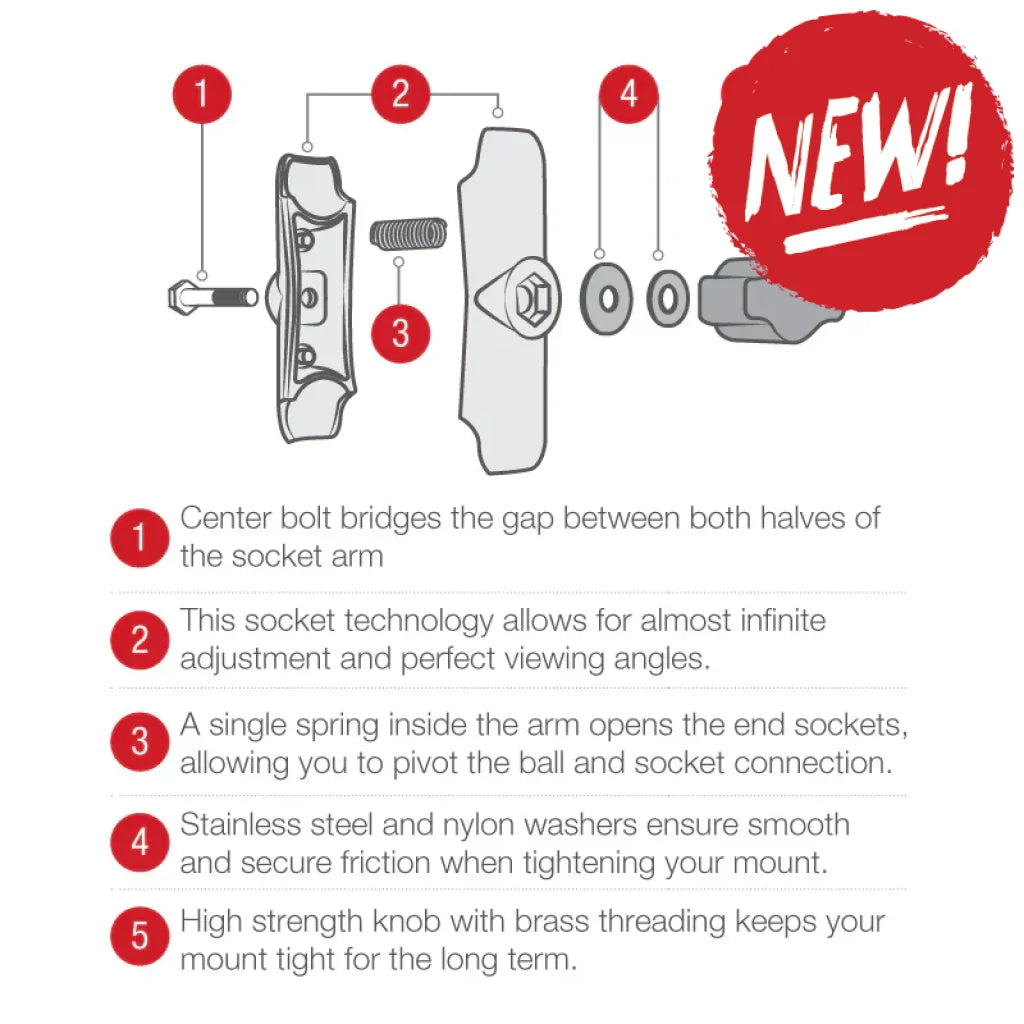 1

2

4

NEW!

3

1 Center bolt bridges the gap between both halves of the socket arm

2 This socket technology allows for almost infinite adjustment and perfect viewing angles.

3 A single spring inside the arm opens the end sockets, allowing you to pivot the ball and socket connection.

4 Stainless steel and nylon washers ensure smooth and secure friction when tightening your mount.

5 High strength knob with brass threading keeps your mount tight for the long term.