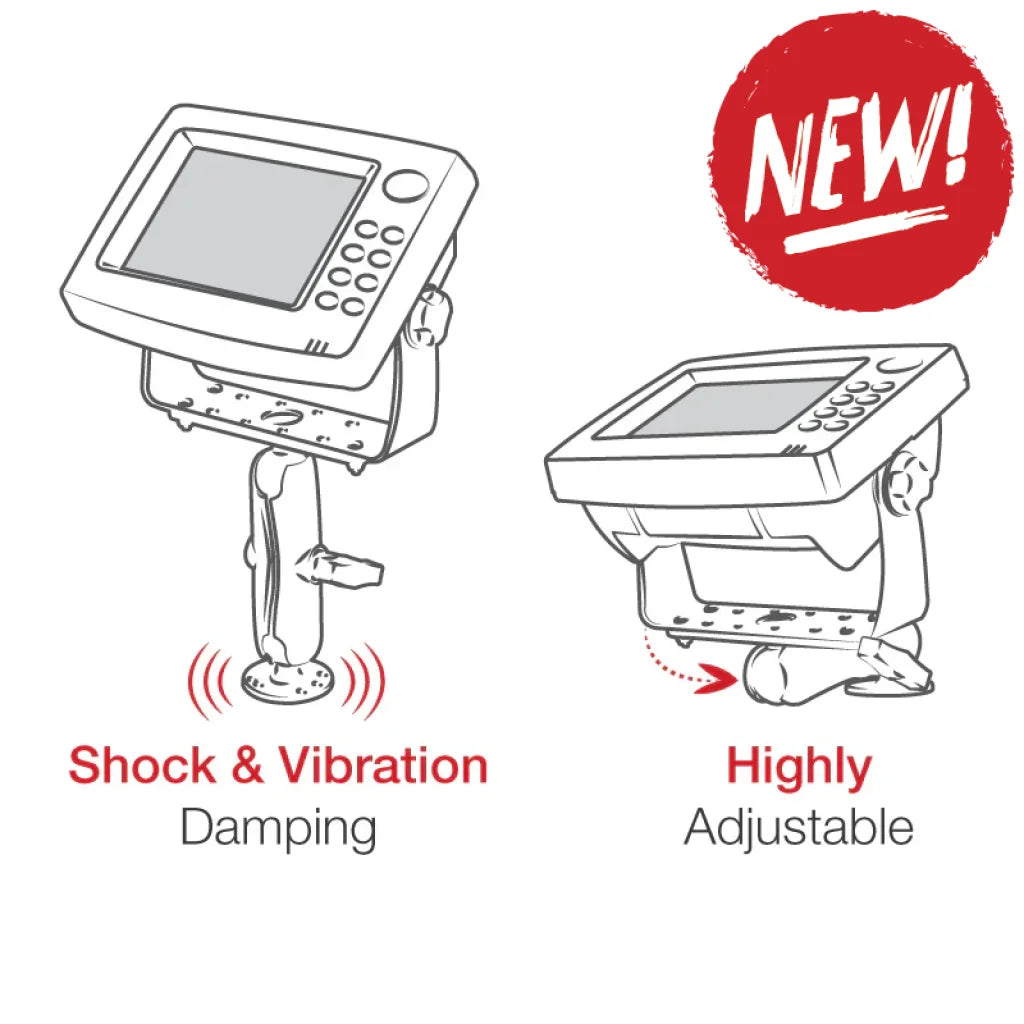 NEW!

Shock & Vibration
Damping

Highly
Adjustable